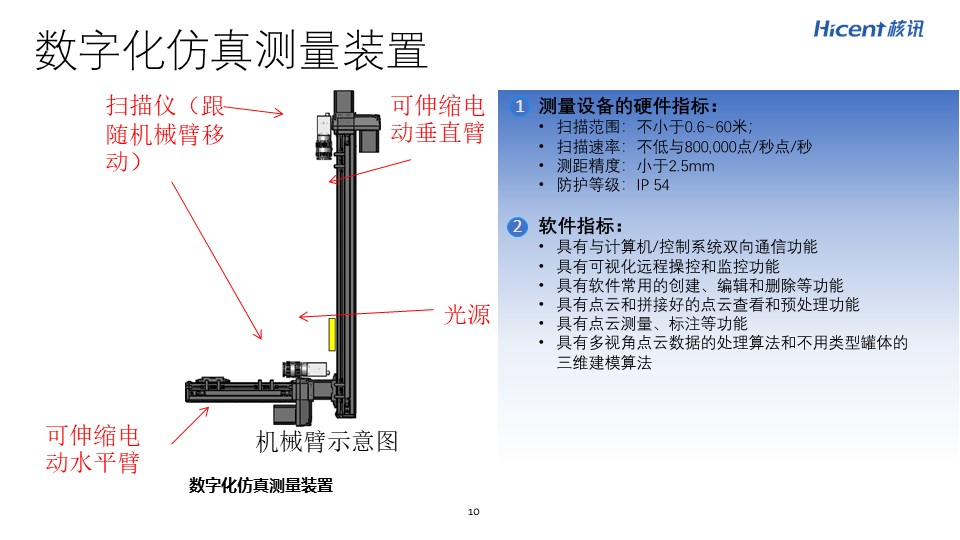 数字化仿真测量装置

Hicent核讯

扫描仪（跟随机械臂移动）

可伸缩电动垂直臂

光源

可伸缩电动水平臂

机械臂示意图

数字化仿真测量装置

1 测量设备的硬件指标：
• 扫描范围：不小于0.6~60米；
• 扫描速率：不低与800,000点/秒点/秒
• 测距精度：小于2.5mm
• 防护等级：IP 54

2 软件指标：
• 具有与计算机/控制系统双向通信功能
• 具有可视化远程操控和监控功能
• 具有软件常用的创建、编辑和删除等功能
• 具有点云和拼接好的点云查看和预处理功能
• 具有点云测量、标注等功能
• 具有多视角点云数据的处理算法和不用类型罐体的三维建模算法

10